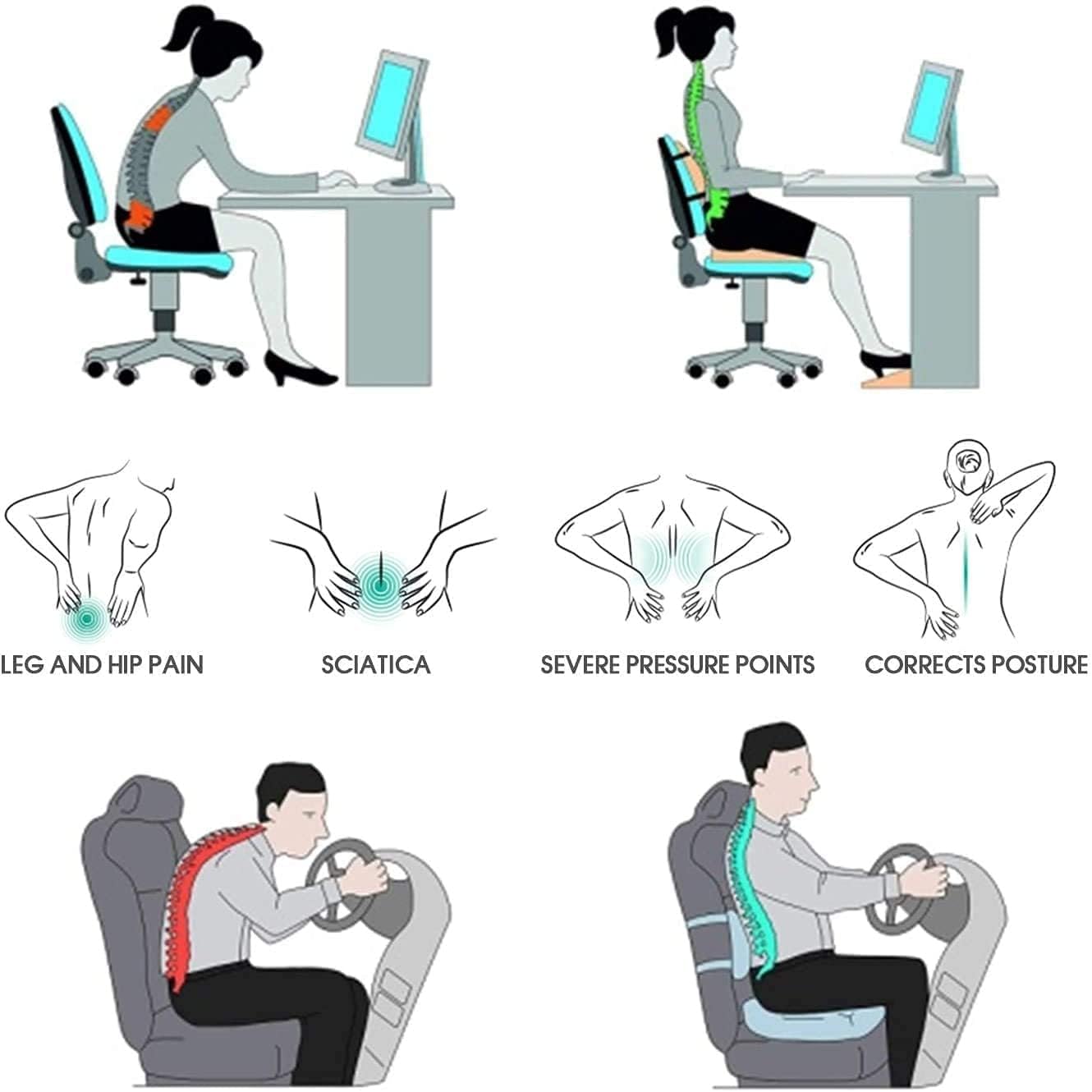 LEG AND HIP PAIN

SCIATICA

SEVERE PRESSURE POINTS

CORRECTS POSTURE